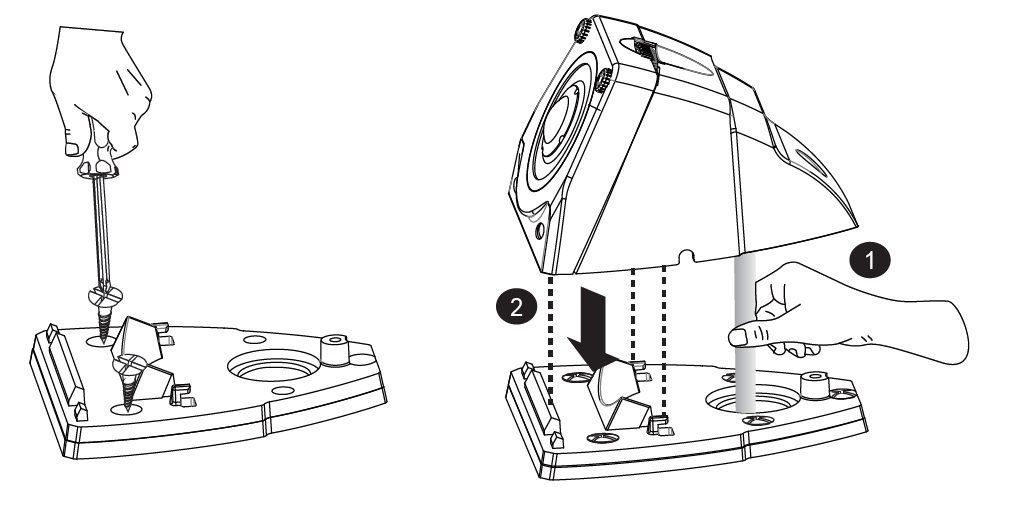 1

2