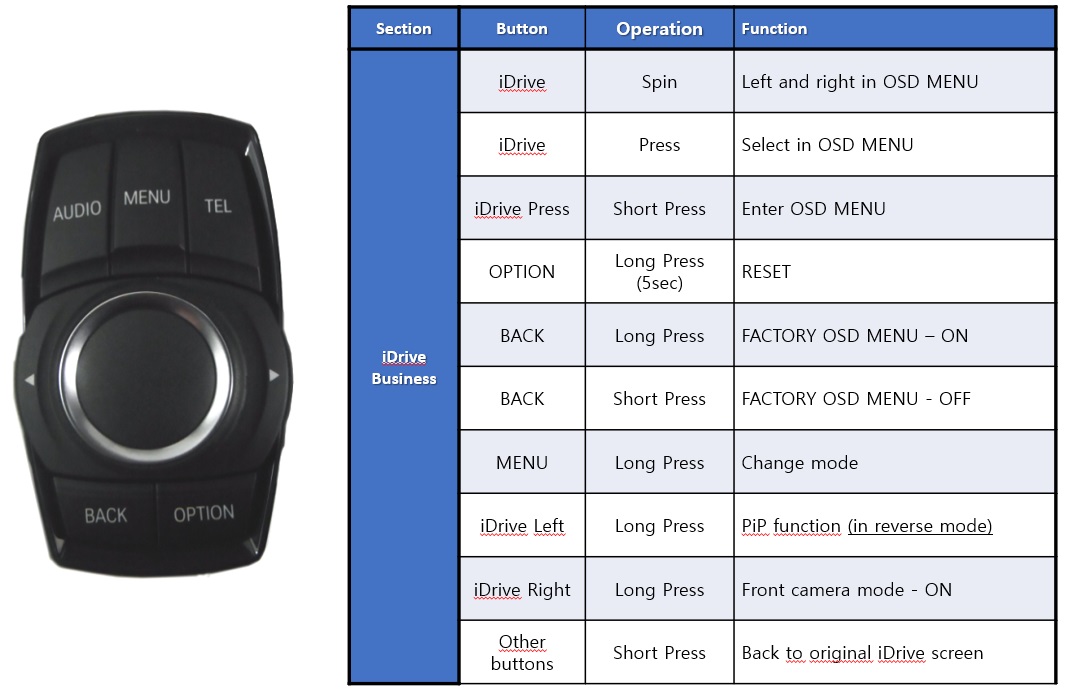 AUDIO MENU TEL

BACK OPTION

| Section | Button | Operation | Function |
|---|---|---|---|
| iDrive Business | iDrive | Spin | Left and right in OSD MENU |
| | iDrive | Press | Select in OSD MENU |
| | iDrive Press | Short Press | Enter OSD MENU |
| | OPTION | Long Press (5sec) | RESET |
| | BACK | Long Press | FACTORY OSD MENU – ON |
| | BACK | Short Press | FACTORY OSD MENU - OFF |
| | MENU | Long Press | Change mode |
| | iDrive Left | Long Press | PiP function (in reverse mode) |
| | iDrive Right | Long Press | Front camera mode - ON |
| | Other buttons | Short Press | Back to original iDrive screen |