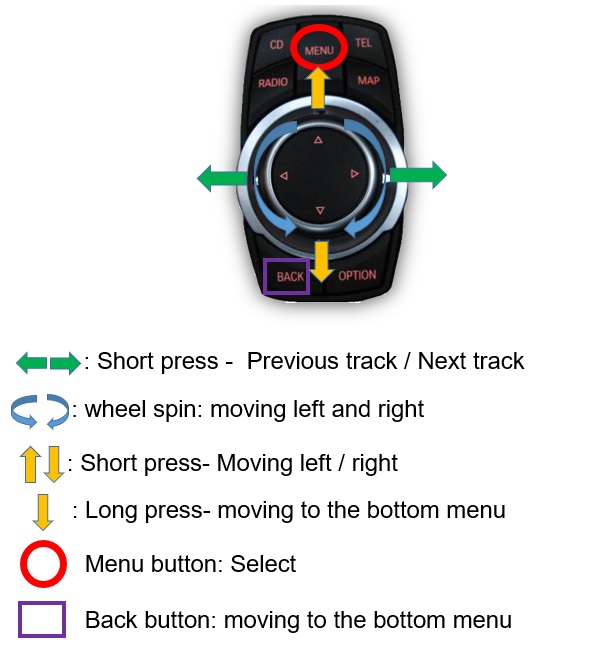 CD MENU TEL
RADIO MAP
BACK OPTION

: Short press - Previous track / Next track
: wheel spin: moving left and right
: Short press- Moving left / right
: Long press- moving to the bottom menu
Menu button: Select
Back button: moving to the bottom menu